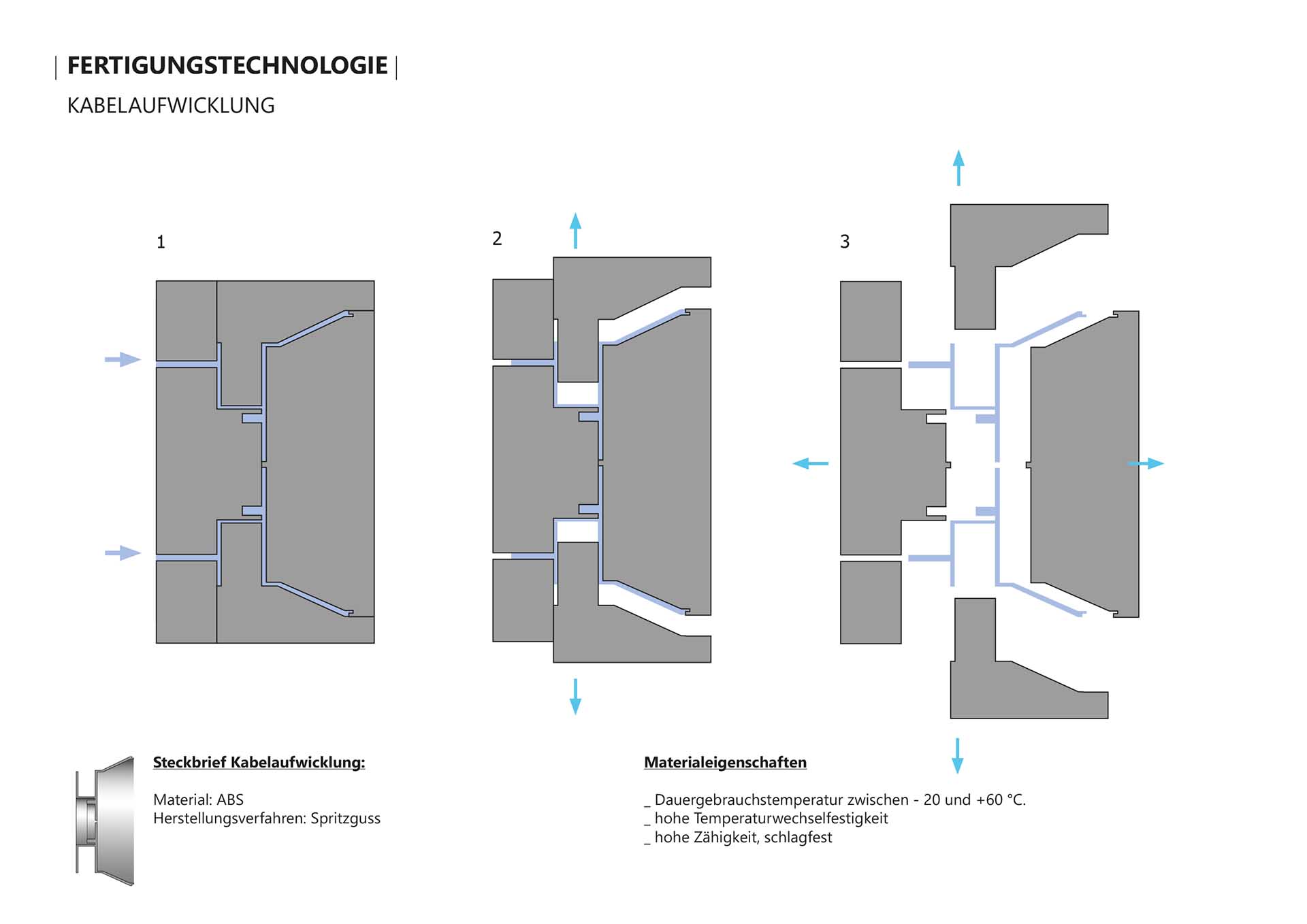 | FERTIGUNGSTECHNOLOGIE |

KABELAUFWICKLUNG

1

2

3

Steckbrief Kabelaufwicklung:

Material: ABS
Herstellungsverfahren: Spritzguss

Materialeigenschaften

_ Dauergebrauchstemperatur zwischen - 20 und +60 °C.
_ hohe Temperaturwechselfestigkeit
_ hohe Zähigkeit, schlagfest